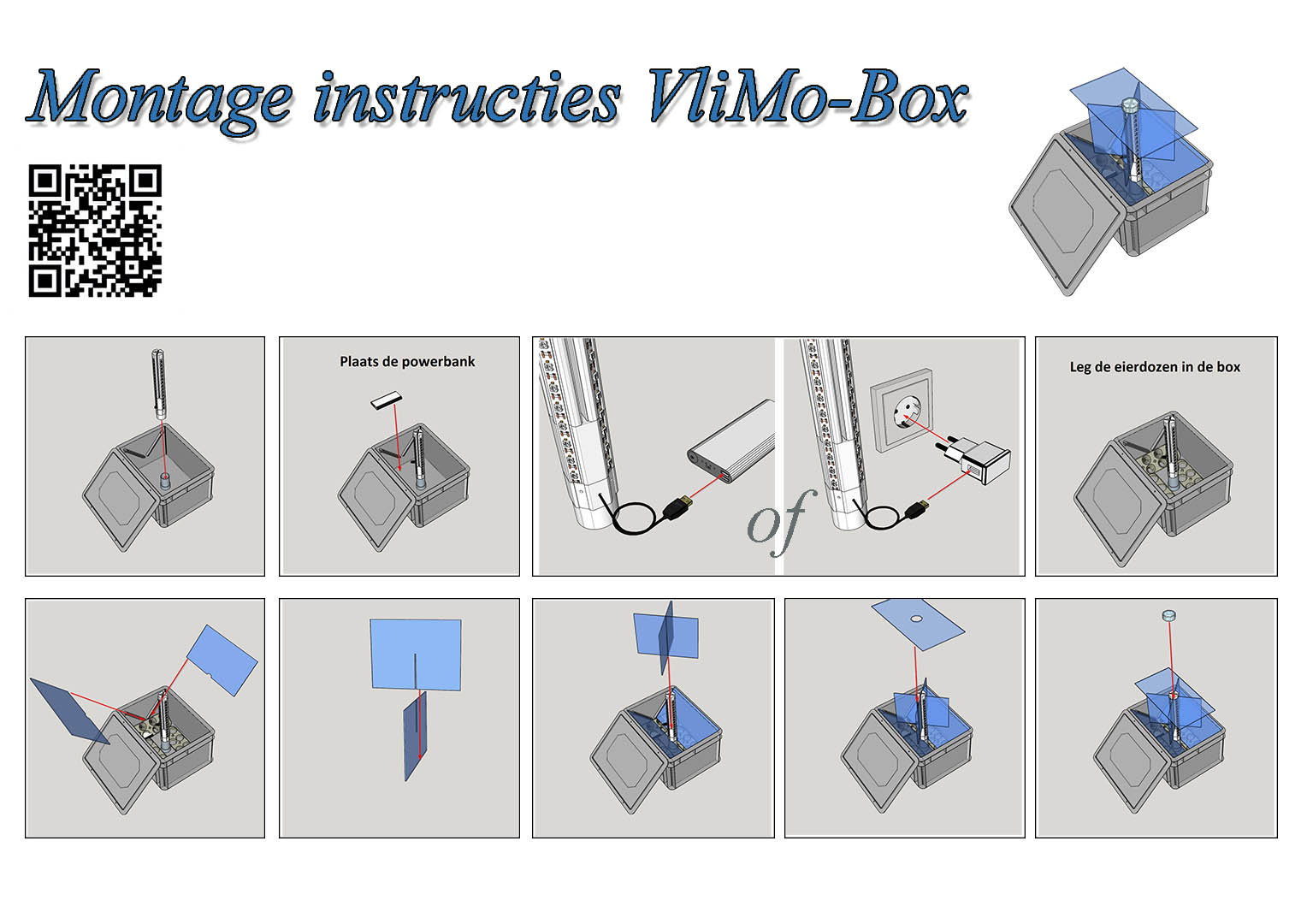 Montage instructies VliMo-Box

Plaats de powerbank

of

Leg de eierdozen in de box