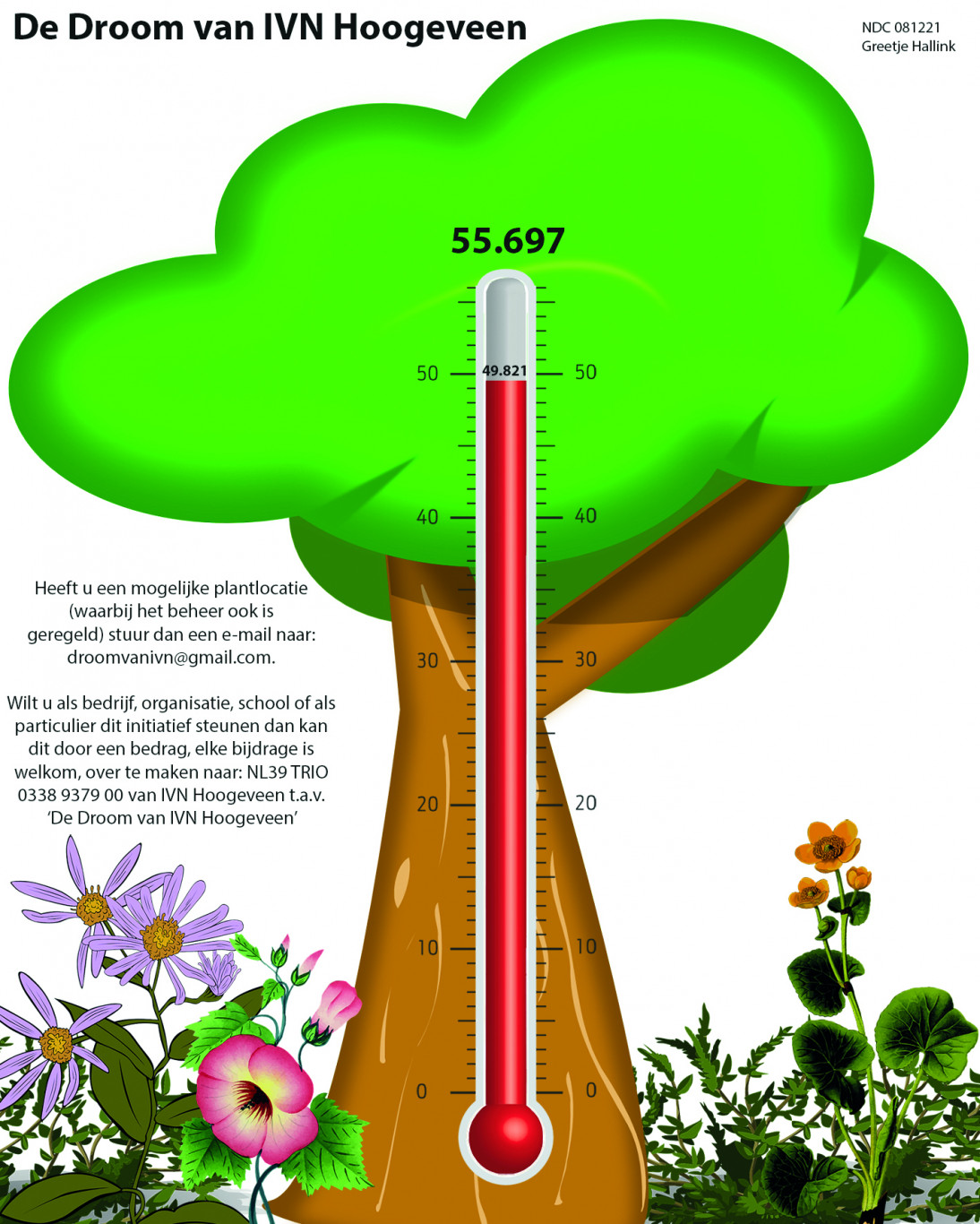 De Droom van IVN Hoogeveen

NDC 081221
Greetje Hallink

55.697

49.821

50 50
40 40
30 30
20 20
10 10
0 0

Heeft u een mogelijke plantlocatie (waarbij het beheer ook is geregeld) stuur dan een e-mail naar: droomvanivn@gmail.com.

Wilt u als bedrijf, organisatie, school of als particulier dit initiatief steunen dan kan dit door een bedrag, elke bijdrage is welkom, over te maken naar: NL39 TRIO 0338 9379 00 van IVN Hoogeveen t.a.v. 'De Droom van IVN Hoogeveen'