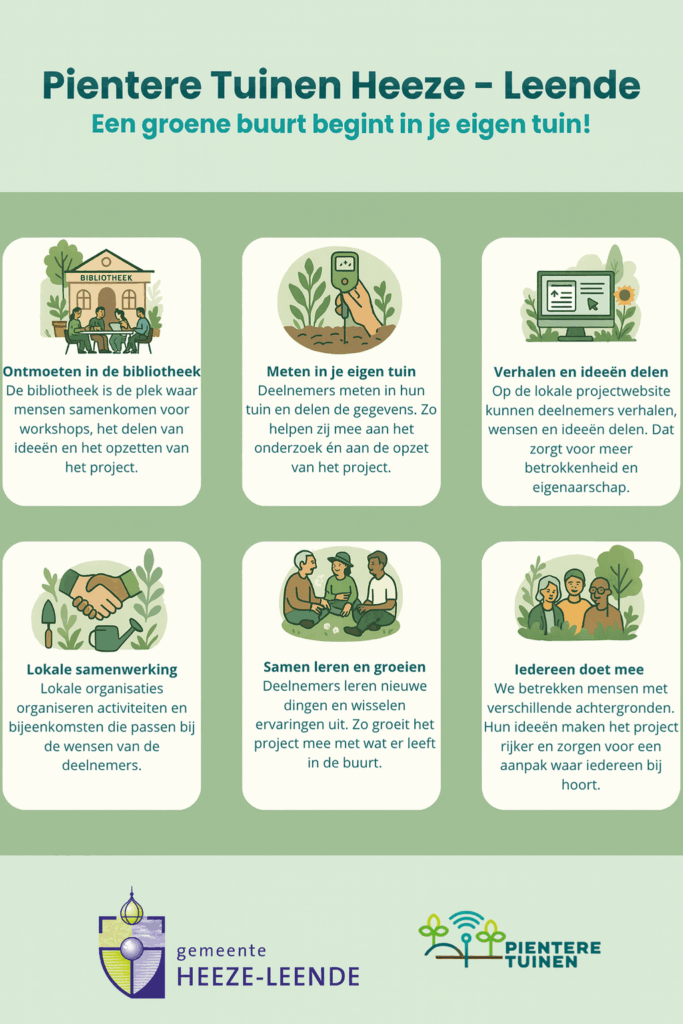 Pientere Tuinen Heeze - Leende
Een groene buurt begint in je eigen tuin!

BIBLIOTHEEK

Ontmoeten in de bibliotheek
De bibliotheek is de plek waar mensen samenkomen voor workshops, het delen van ideeën en het opzetten van het project.

Meten in je eigen tuin
Deelnemers meten in hun tuin en delen de gegevens. Zo helpen zij mee aan het onderzoek én aan de opzet van het project.

Verhalen en ideeën delen
Op de lokale projectwebsite kunnen deelnemers verhalen, wensen en ideeën delen. Dat zorgt voor meer betrokkenheid en eigenaarschap.

Lokale samenwerking
Lokale organisaties organiseren activiteiten en bijeenkomsten die passen bij de wensen van de deelnemers.

Samen leren en groeien
Deelnemers leren nieuwe dingen en wisselen ervaringen uit. Zo groeit het project mee met wat er leeft in de buurt.

Iedereen doet mee
We betrekken mensen met verschillende achtergronden. Hun ideeën maken het project rijker en zorgen voor een aanpak waar iedereen bij hoort.

gemeente
HEEZE-LEENDE

PIENTERE TUINEN